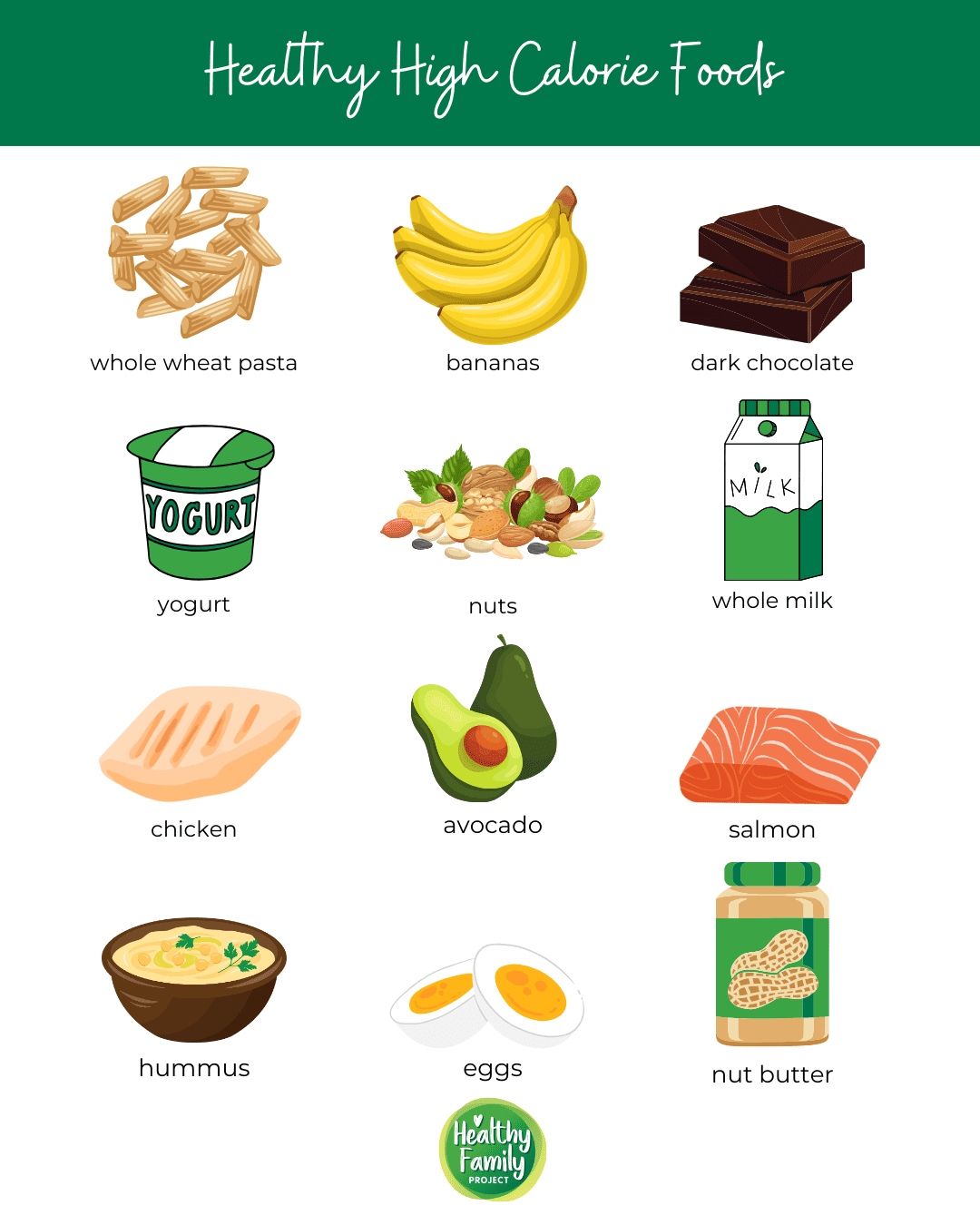 Healthy High Calorie Foods

whole wheat pasta

bananas

dark chocolate

YOGURT

yogurt

nuts

MILK

whole milk

chicken

avocado

salmon

hummus

eggs

nut butter

Healthy Family PROJECT