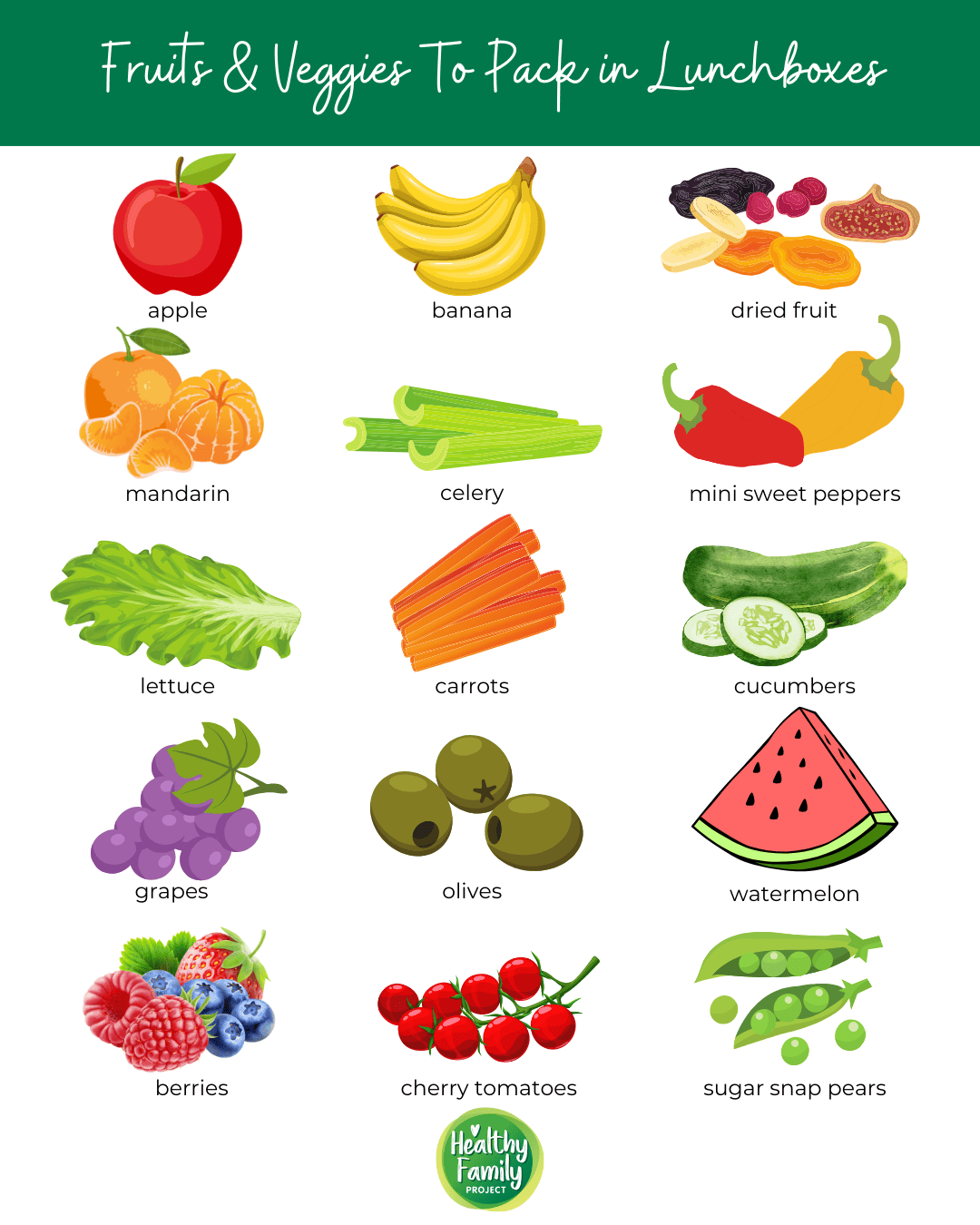 Fruits & Veggies To Pack in Lunchboxes

apple

banana

dried fruit

mandarin

celery

mini sweet peppers

lettuce

carrots

cucumbers

grapes

olives

watermelon

berries

cherry tomatoes

sugar snap pears

Healthy Family PROJECT